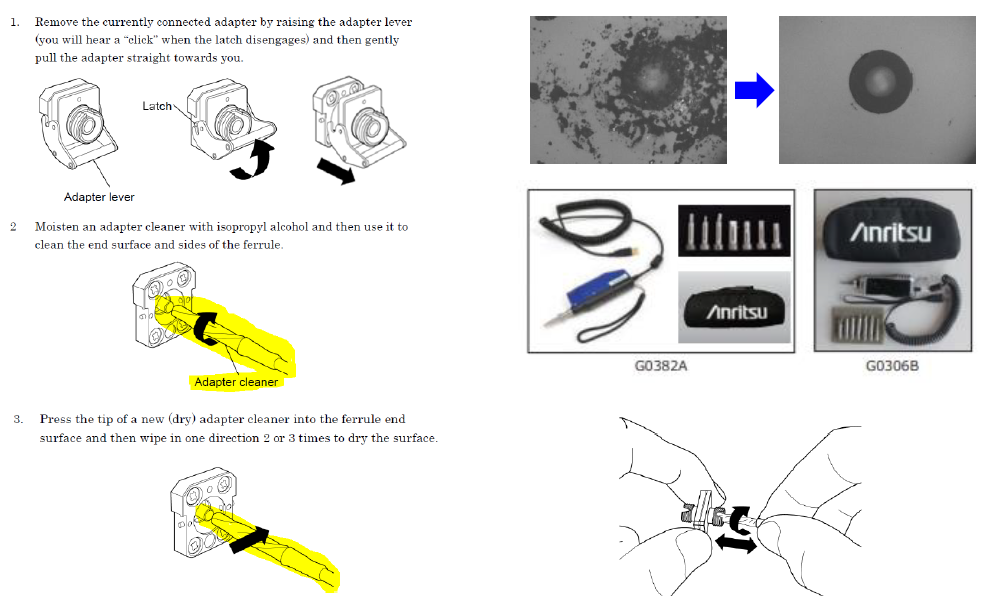 1. Remove the currently connected adapter by raising the adapter lever (you will hear a "click" when the latch disengages) and then gently pull the adapter straight towards you.

Latch

Adapter lever

2 Moisten an adapter cleaner with isopropyl alcohol and then use it to clean the end surface and sides of the ferrule.

Adapter cleaner

3. Press the tip of a new (dry) adapter cleaner into the ferrule end surface and then wipe in one direction 2 or 3 times to dry the surface.

Anritsu

Anritsu

G0382A

G0306B